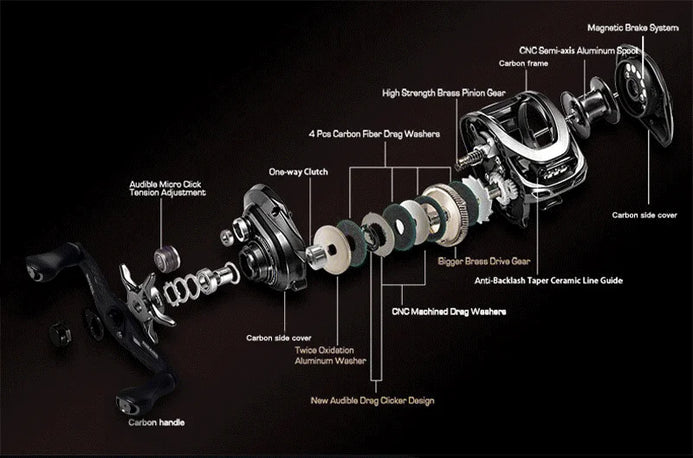 Magnetic Brake System

CNC Semi-axis Aluminum Spool

Carbon frame

High Strength Brass Pinion Gear

4 Pcs Carbon Fiber Drag Washers

One-way Clutch

Audible Micro Click Tension Adjustment

Carbon side cover

Bigger Brass Drive Gear

Anti-Backlash Taper Ceramic Line Guide

CNC Machined Drag Washers

Carbon side cover

Twice Oxidation Aluminum Washer

New Audible Drag Clicker Design

Carbon handle